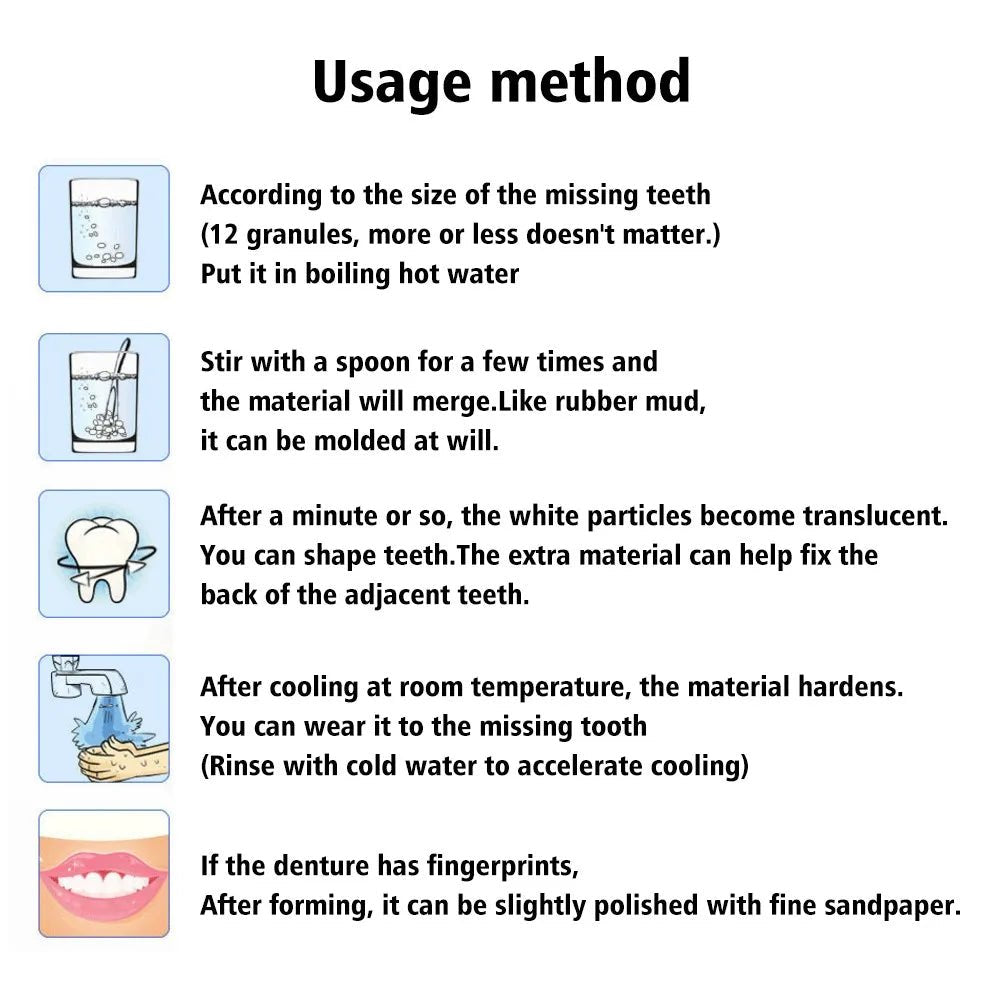 Usage method

According to the size of the missing teeth
(12 granules, more or less doesn't matter.)
Put it in boiling hot water

Stir with a spoon for a few times and
the material will merge.Like rubber mud,
it can be molded at will.

After a minute or so, the white particles become translucent.
You can shape teeth.The extra material can help fix the
back of the adjacent teeth.

After cooling at room temperature, the material hardens.
You can wear it to the missing tooth
(Rinse with cold water to accelerate cooling)

If the denture has fingerprints,
After forming, it can be slightly polished with fine sandpaper.