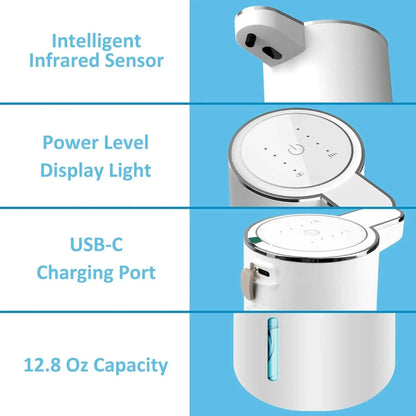 Intelligent Infrared Sensor

Power Level Display Light

USB-C Charging Port

12.8 Oz Capacity