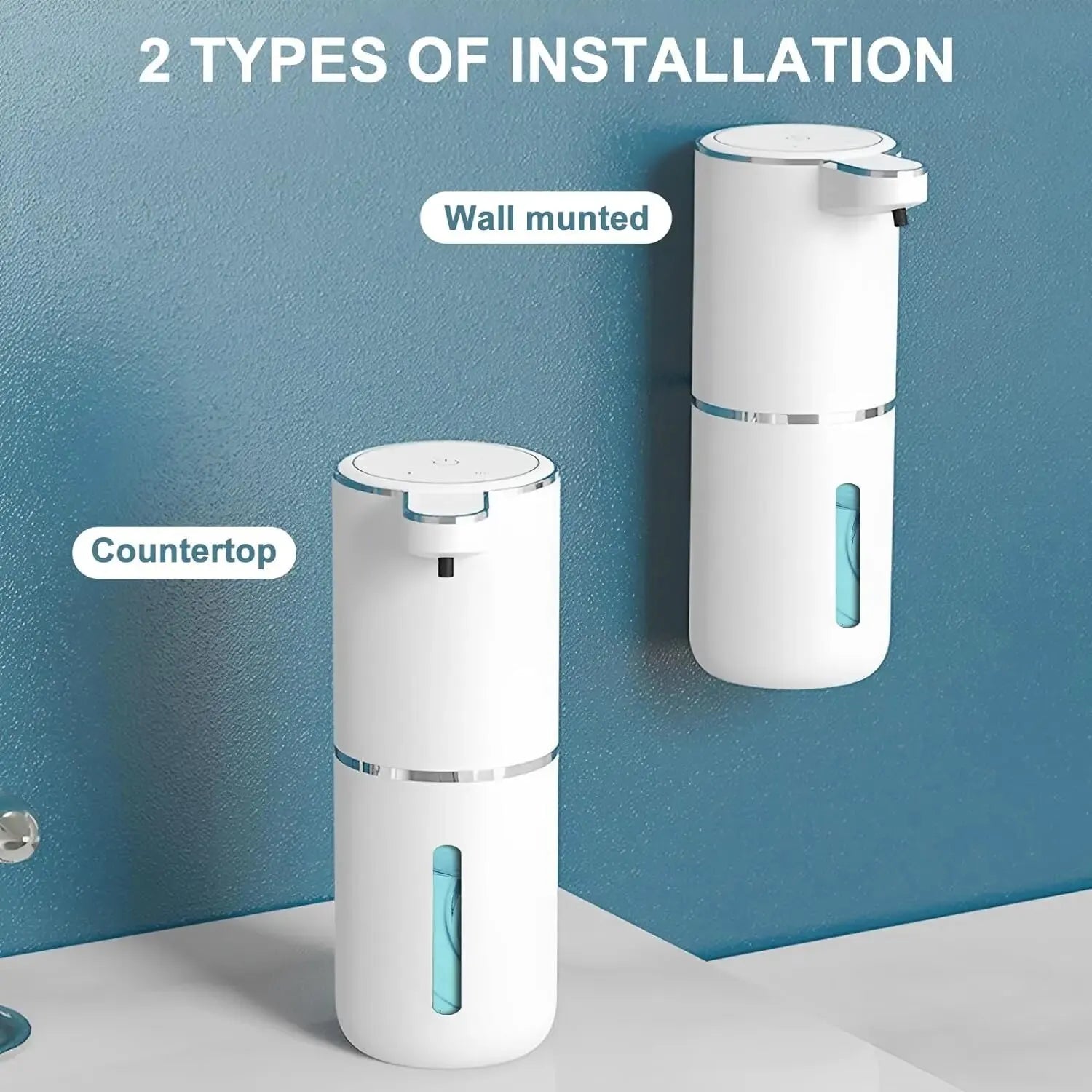 2 TYPES OF INSTALLATION

Wall munted

Countertop