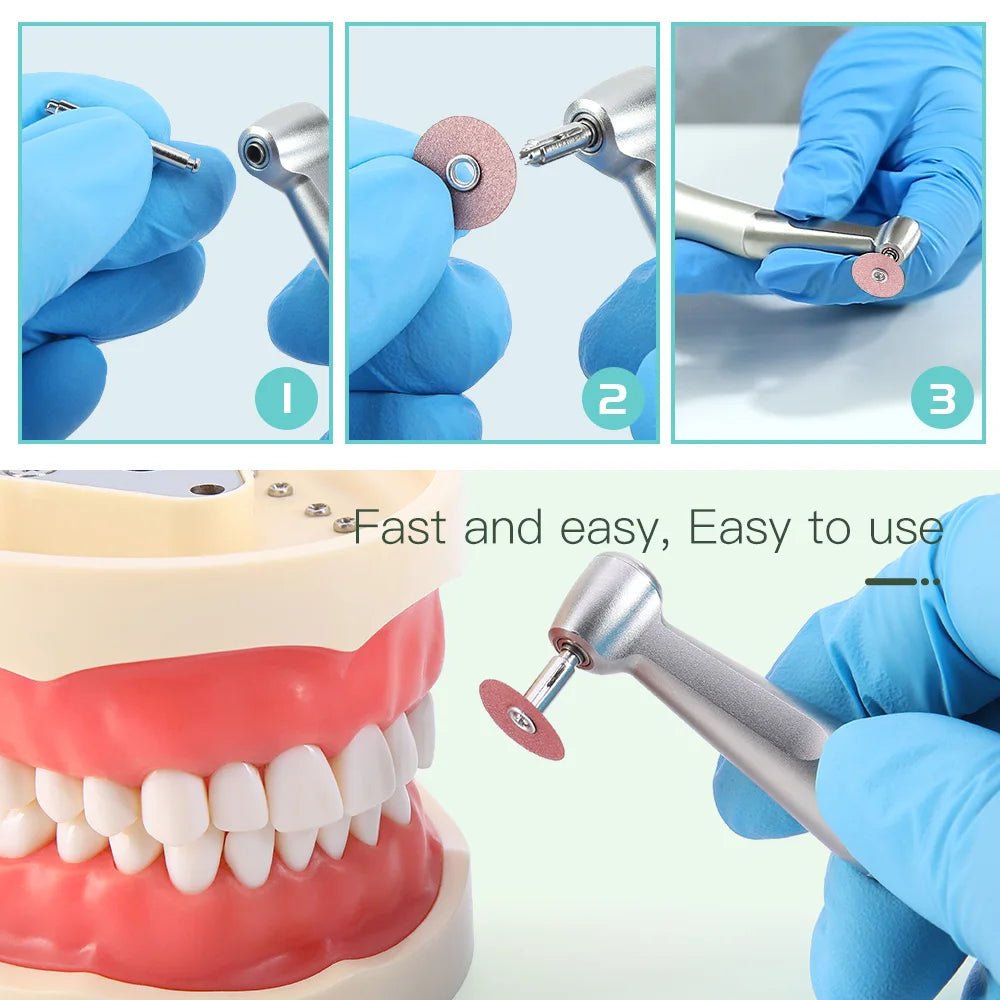 1

2

3

Fast and easy, Easy to use