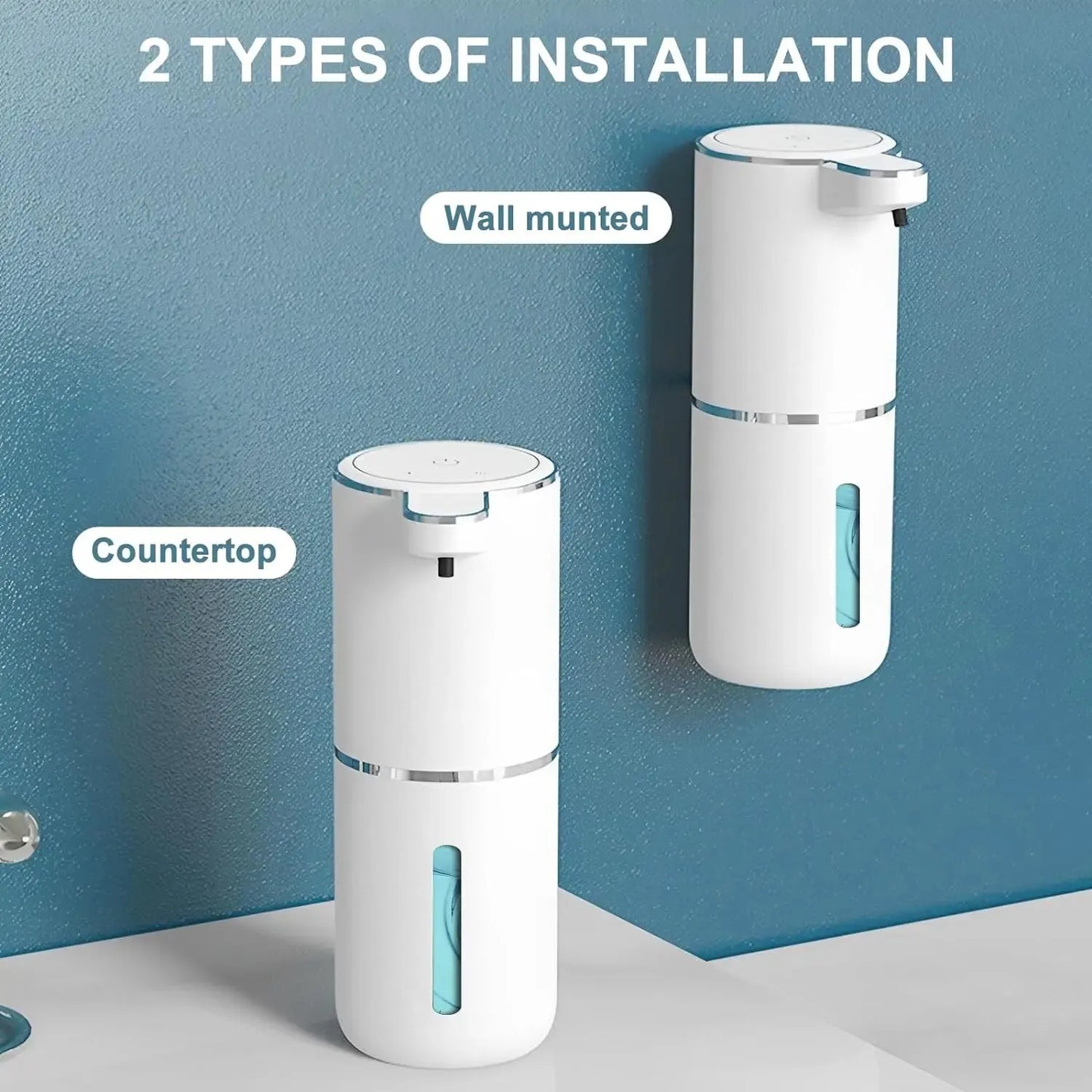 2 TYPES OF INSTALLATION

Wall munted

Countertop