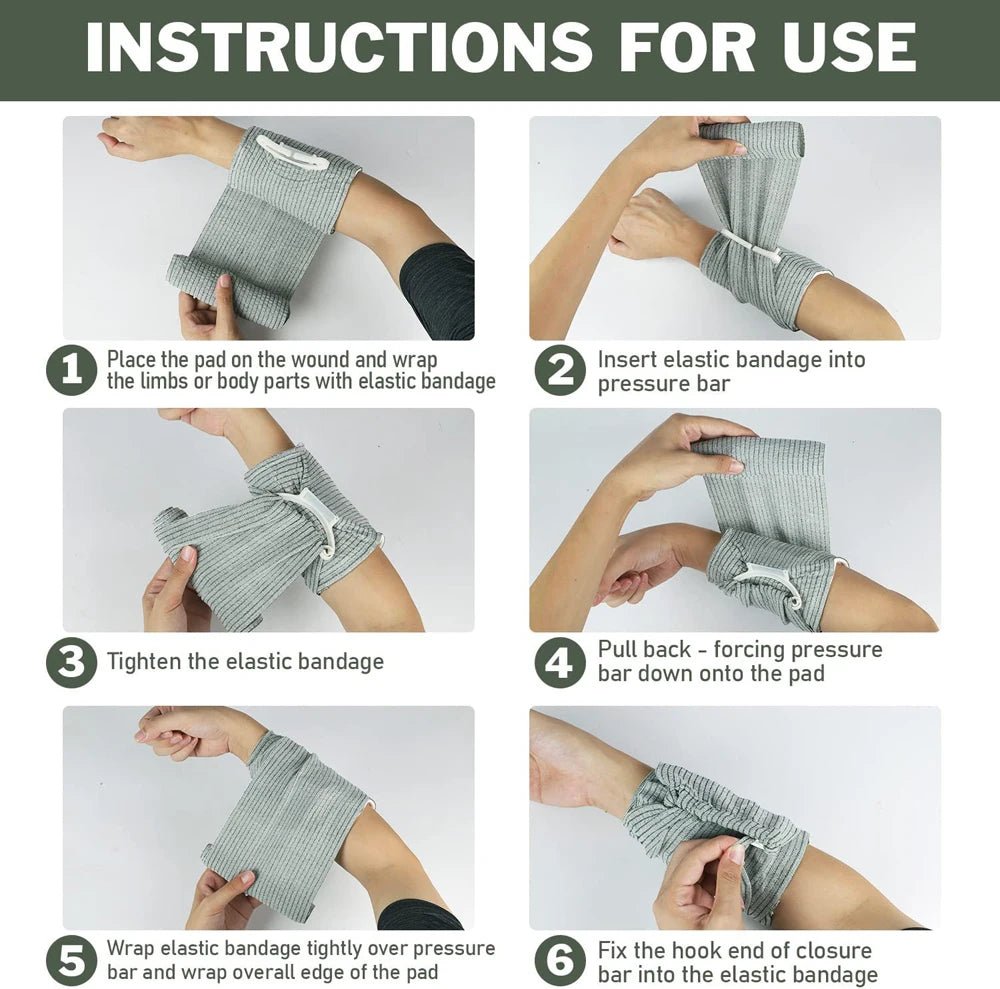 INSTRUCTIONS FOR USE

1 Place the pad on the wound and wrap the limbs or body parts with elastic bandage

2 Insert elastic bandage into pressure bar

3 Tighten the elastic bandage

4 Pull back - forcing pressure bar down onto the pad

5 Wrap elastic bandage tightly over pressure bar and wrap overall edge of the pad

6 Fix the hook end of closure bar into the elastic bandage