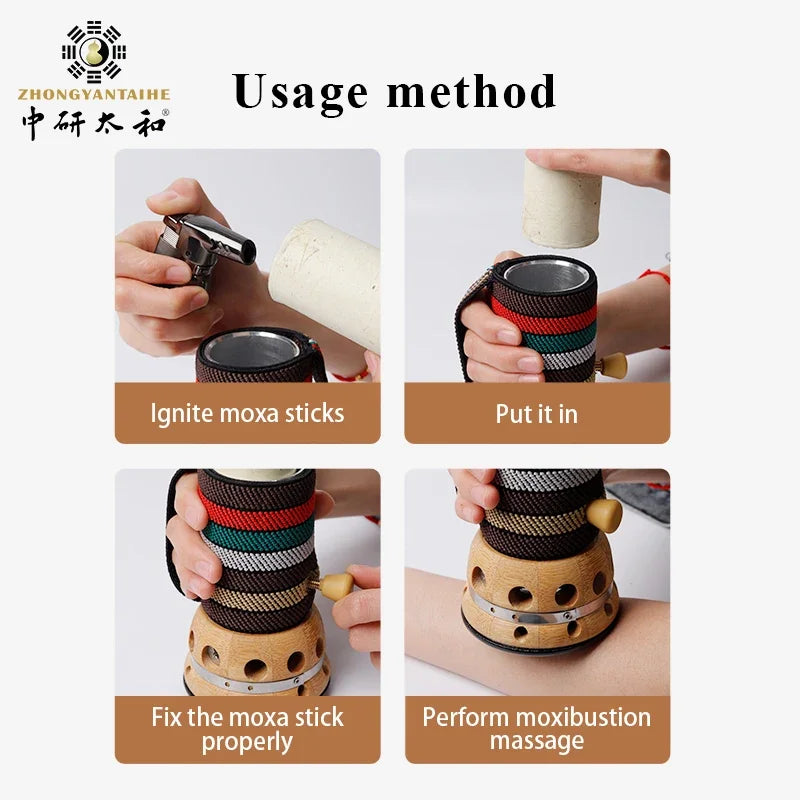 ZHONGYANTAIHE
中研太和®

Usage method

Ignite moxa sticks

Put it in

Fix the moxa stick properly

Perform moxibustion massage