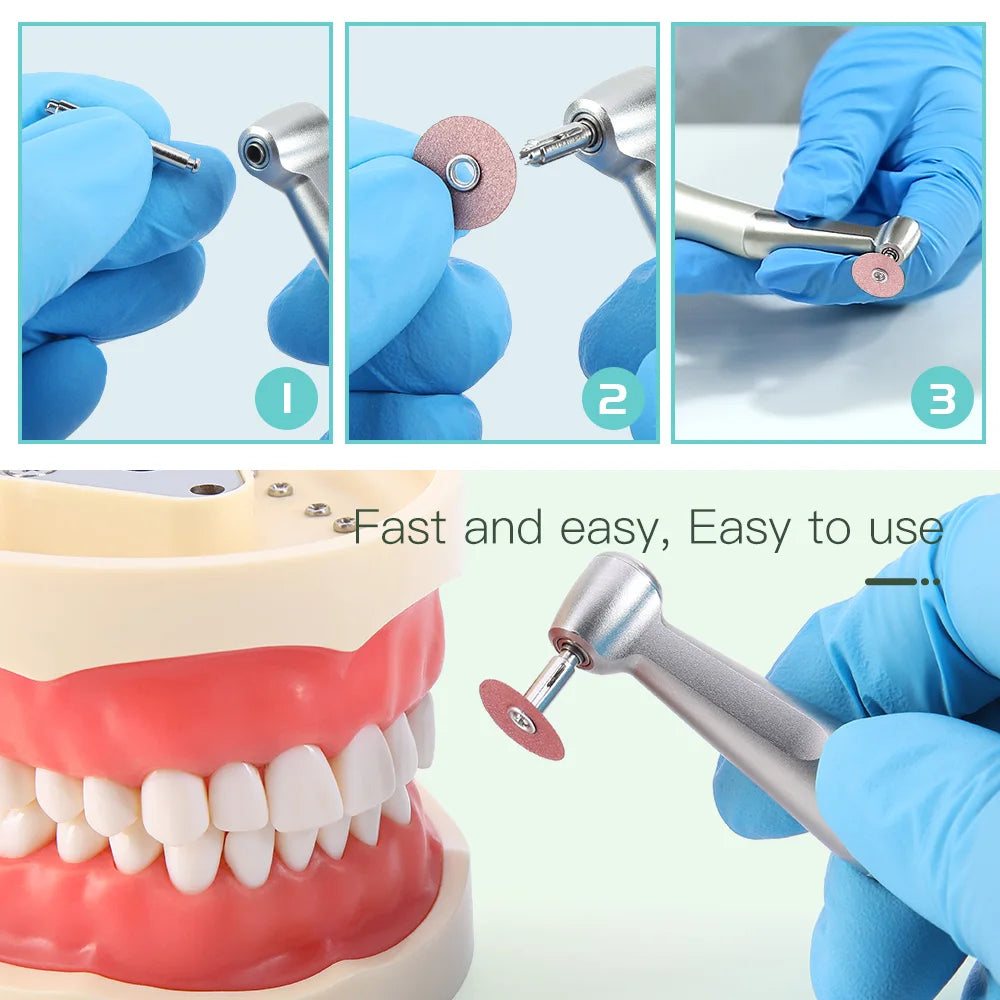 1

2

3

Fast and easy, Easy to use